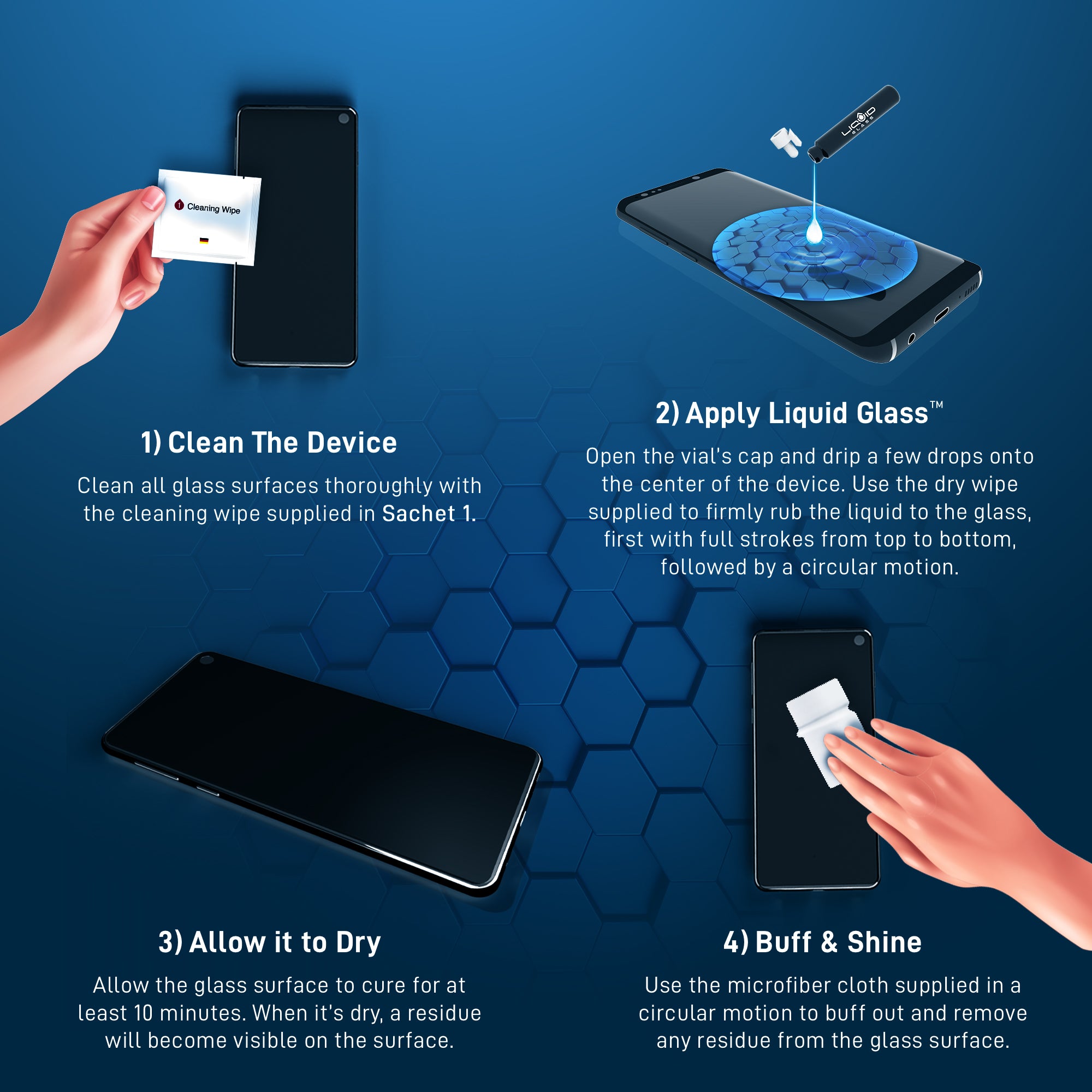 1 Cleaning Wipe

LIQUID GLASS

1) Clean The Device

Clean all glass surfaces thoroughly with the cleaning wipe supplied in Sachet 1.

2) Apply Liquid Glass™

Open the vial's cap and drip a few drops onto the center of the device. Use the dry wipe supplied to firmly rub the liquid to the glass, first with full strokes from top to bottom, followed by a circular motion.

3) Allow it to Dry

Allow the glass surface to cure for at least 10 minutes. When it's dry, a residue will become visible on the surface.

4) Buff & Shine

Use the microfiber cloth supplied in a circular motion to buff out and remove any residue from the glass surface.