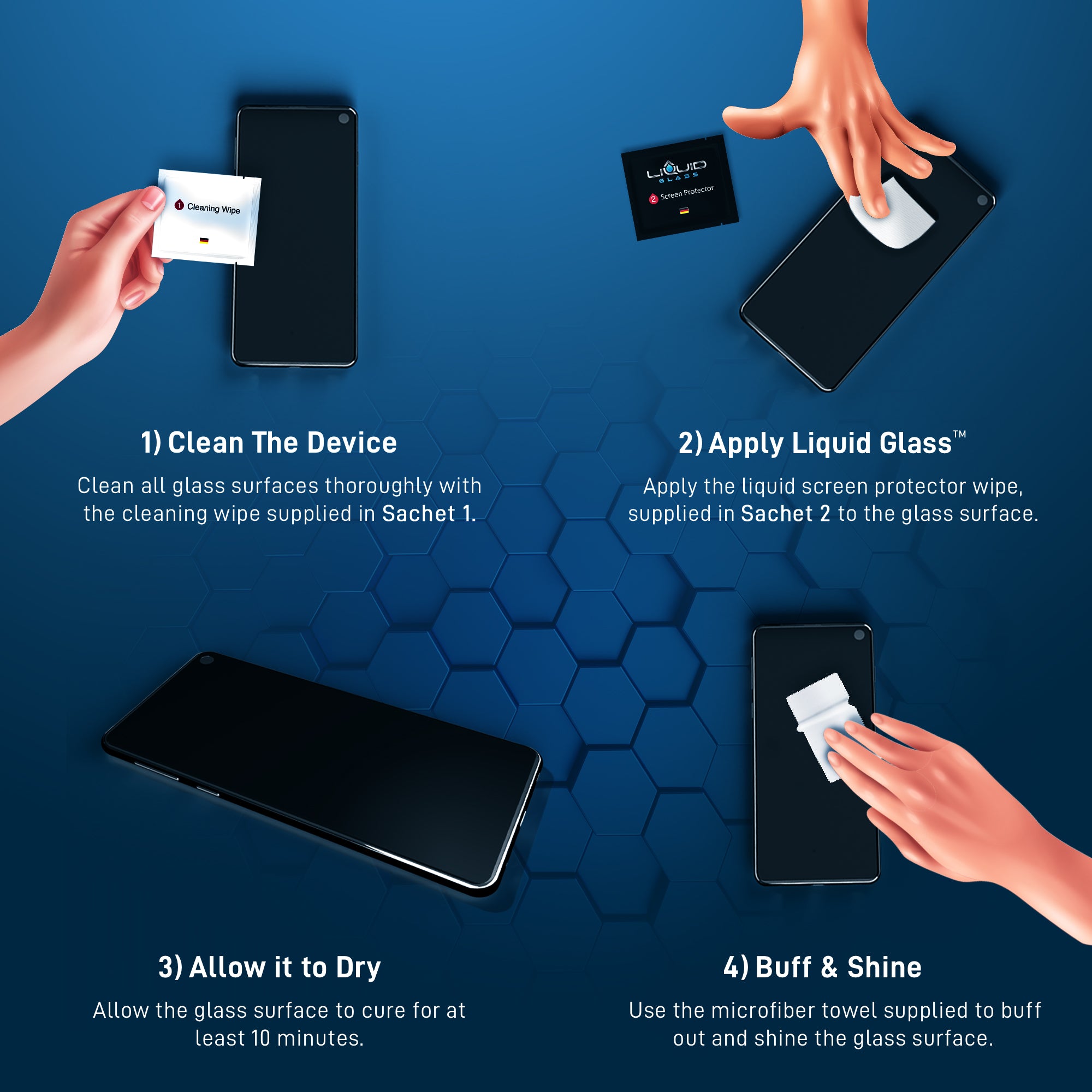 1 Cleaning Wipe

LIQUID GLASS
2 Screen Protector

1) Clean The Device

Clean all glass surfaces thoroughly with the cleaning wipe supplied in Sachet 1.

2) Apply Liquid Glass™

Apply the liquid screen protector wipe, supplied in Sachet 2 to the glass surface.

3) Allow it to Dry

Allow the glass surface to cure for at least 10 minutes.

4) Buff & Shine

Use the microfiber towel supplied to buff out and shine the glass surface.