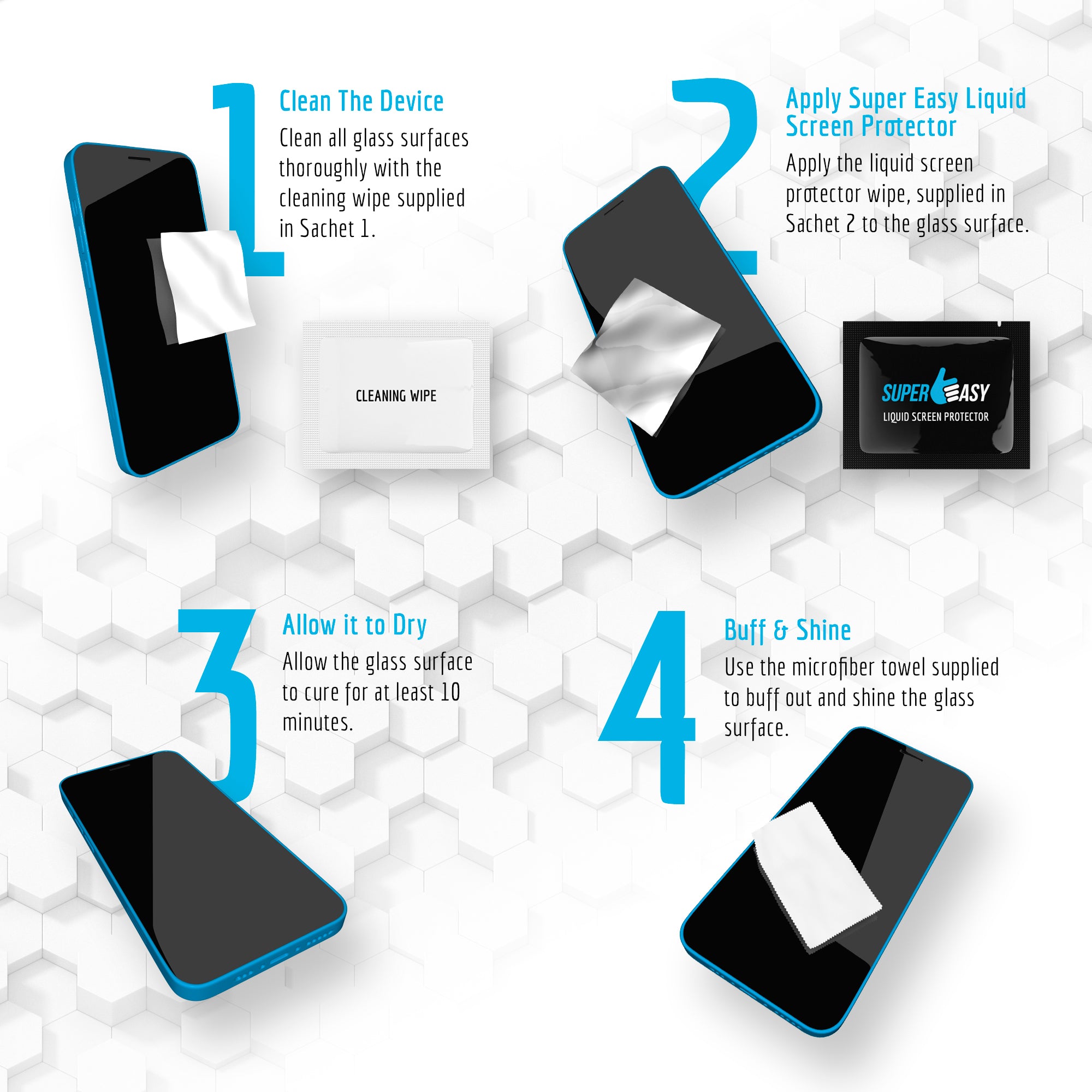 1

Clean The Device

Clean all glass surfaces thoroughly with the cleaning wipe supplied in Sachet 1.

CLEANING WIPE

2

Apply Super Easy Liquid Screen Protector

Apply the liquid screen protector wipe, supplied in Sachet 2 to the glass surface.

SUPER EASY
LIQUID SCREEN PROTECTOR

3

Allow it to Dry

Allow the glass surface to cure for at least 10 minutes.

4

Buff & Shine

Use the microfiber towel supplied to buff out and shine the glass surface.