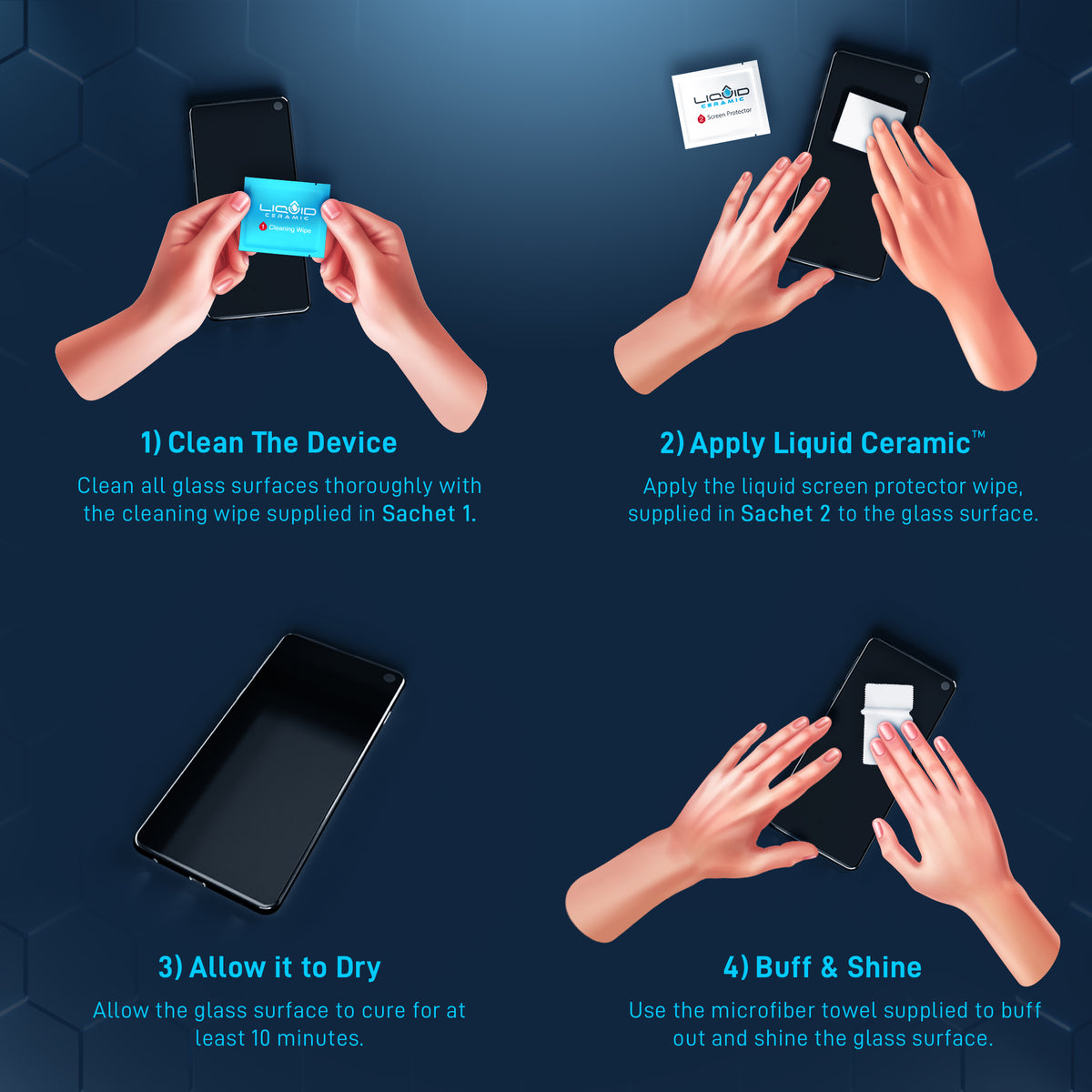 LIQUID CERAMIC
1 Cleaning Wipe

1) Clean The Device

Clean all glass surfaces thoroughly with the cleaning wipe supplied in Sachet 1.

LIQUID CERAMIC
2 Screen Protector

2) Apply Liquid Ceramic™

Apply the liquid screen protector wipe, supplied in Sachet 2 to the glass surface.

3) Allow it to Dry

Allow the glass surface to cure for at least 10 minutes.

4) Buff & Shine

Use the microfiber towel supplied to buff out and shine the glass surface.